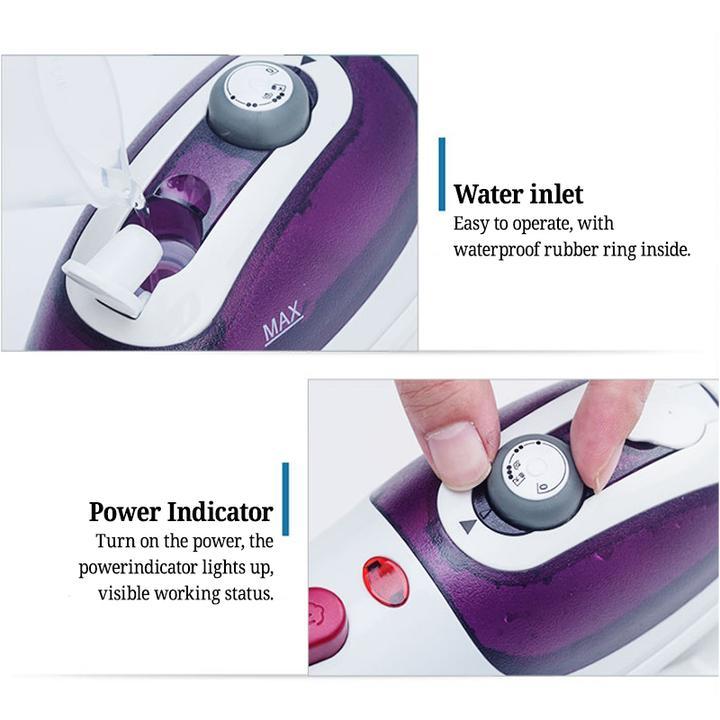 MAX

Water inlet
Easy to operate, with waterproof rubber ring inside.

Power Indicator
Turn on the power, the powerindicator lights up, visible working status.