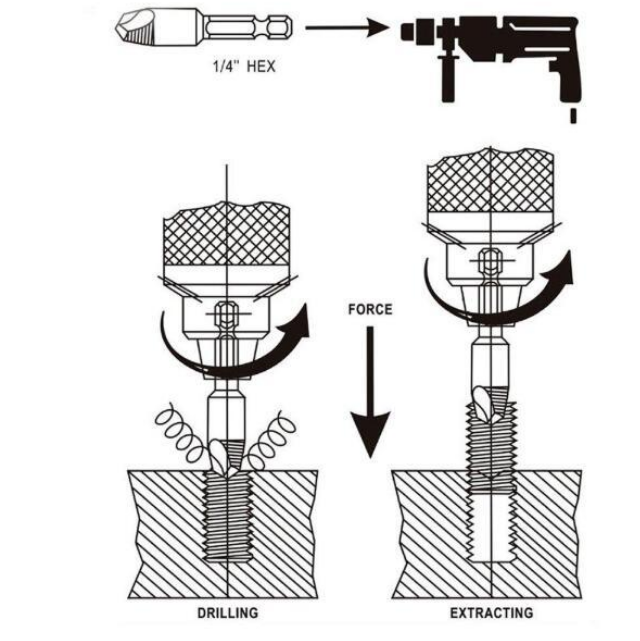 1/4" HEX

FORCE

DRILLING

EXTRACTING