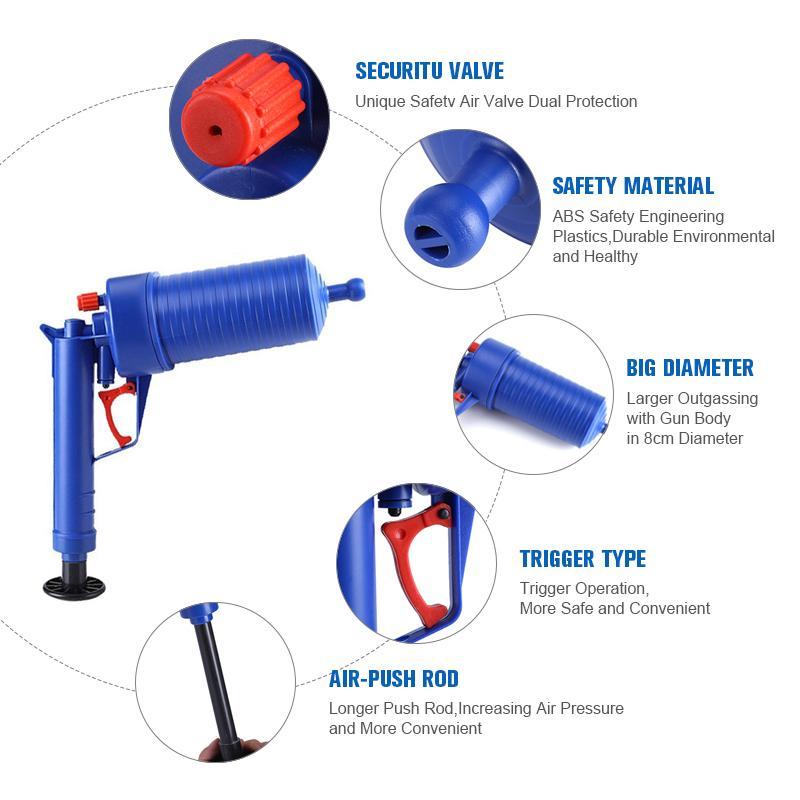 SECURITU VALVE
Unique Safetv Air Valve Dual Protection

SAFETY MATERIAL
ABS Safety Engineering Plastics,Durable Environmental and Healthy

BIG DIAMETER
Larger Outgassing with Gun Body in 8cm Diameter

TRIGGER TYPE
Trigger Operation, More Safe and Convenient

AIR-PUSH ROD
Longer Push Rod,Increasing Air Pressure and More Convenient